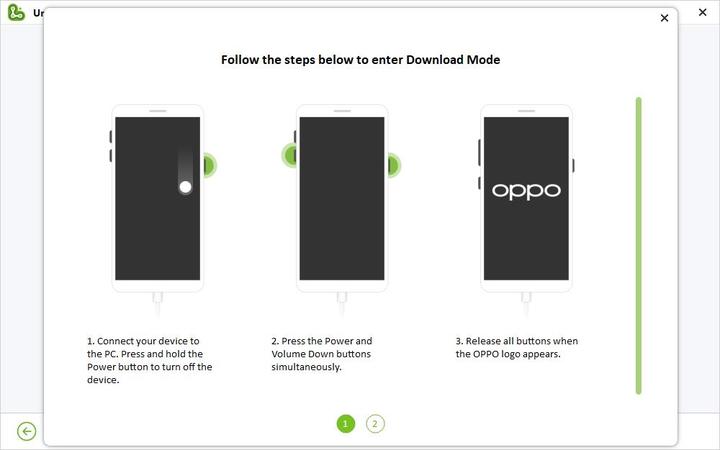 Ur

×

×

Follow the steps below to enter Download Mode

oppo

1. Connect your device to the PC. Press and hold the Power button to turn off the device.

2. Press the Power and Volume Down buttons simultaneously.

3. Release all buttons when the OPPO logo appears.

1 2